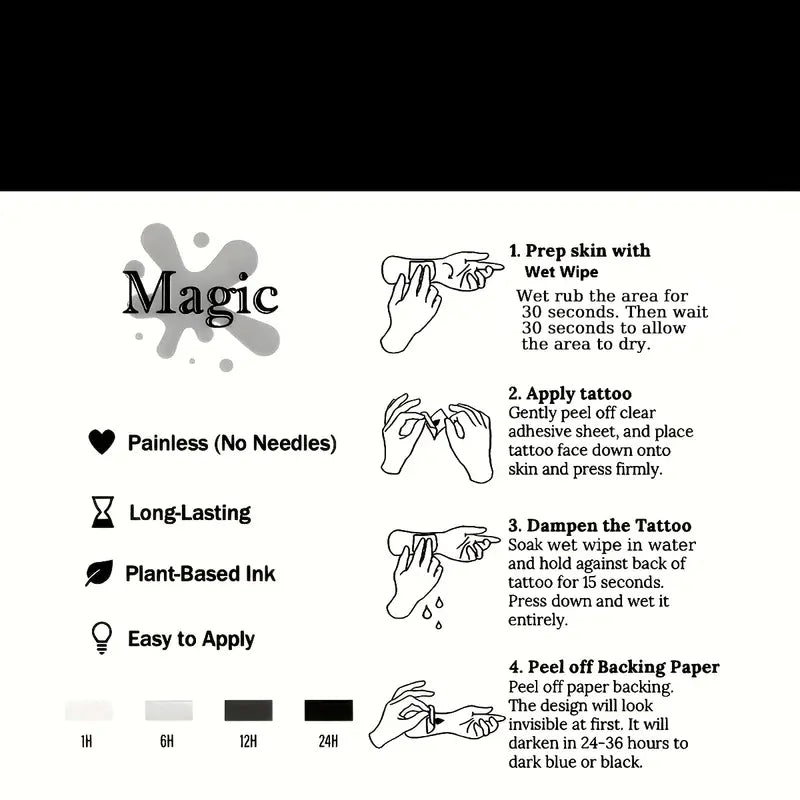 Magic

Painless (No Needles)

Long-Lasting

Plant-Based Ink

Easy to Apply

1H

6H

12H

24H

1. Prep skin with
Wet Wipe
Wet rub the area for 30 seconds. Then wait 30 seconds to allow the area to dry.

2. Apply tattoo
Gently peel off clear adhesive sheet, and place tattoo face down onto skin and press firmly.

3. Dampen the Tattoo
Soak wet wipe in water and hold against back of tattoo for 15 seconds. Press down and wet it entirely.

4. Peel off Backing Paper
Peel off paper backing. The design will look invisible at first. It will darken in 24-36 hours to dark blue or black.